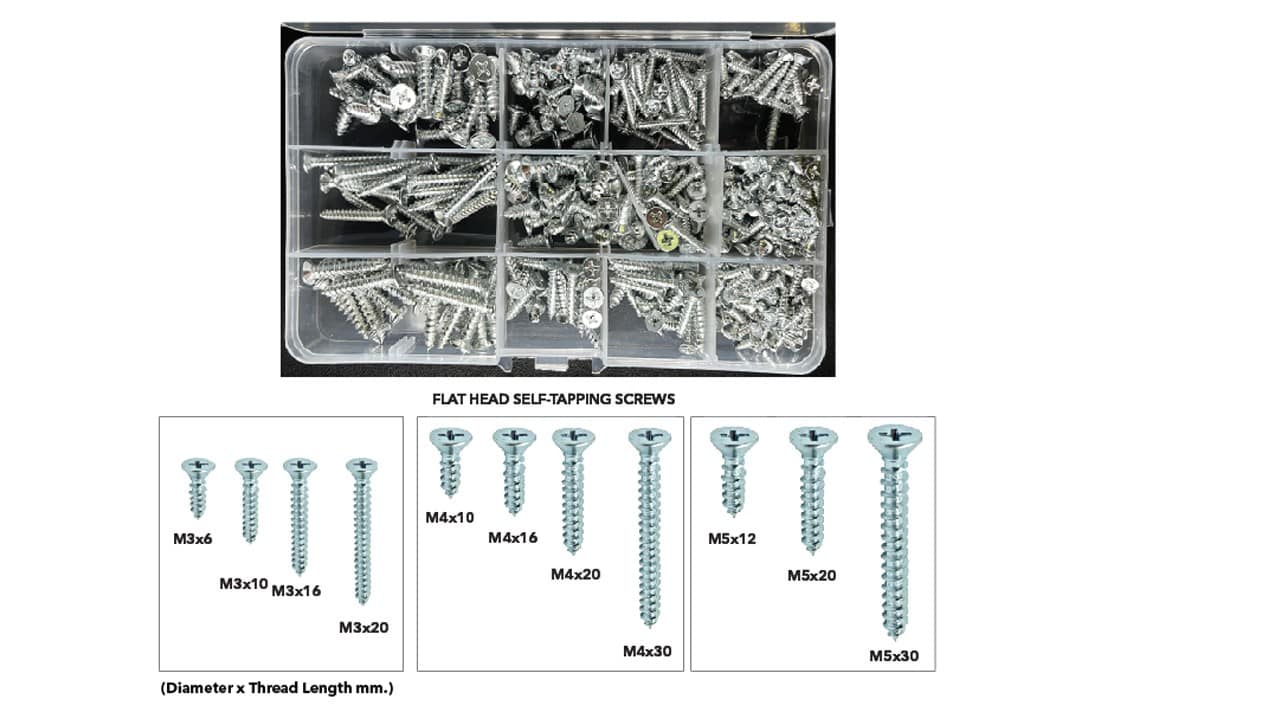 FLAT HEAD SELF-TAPPING SCREWS

M3x6
M3x10
M3x16
M3x20

M4x10
M4x16
M4x20
M4x30

M5x12
M5x20
M5x30

(Diameter x Thread Length mm.)