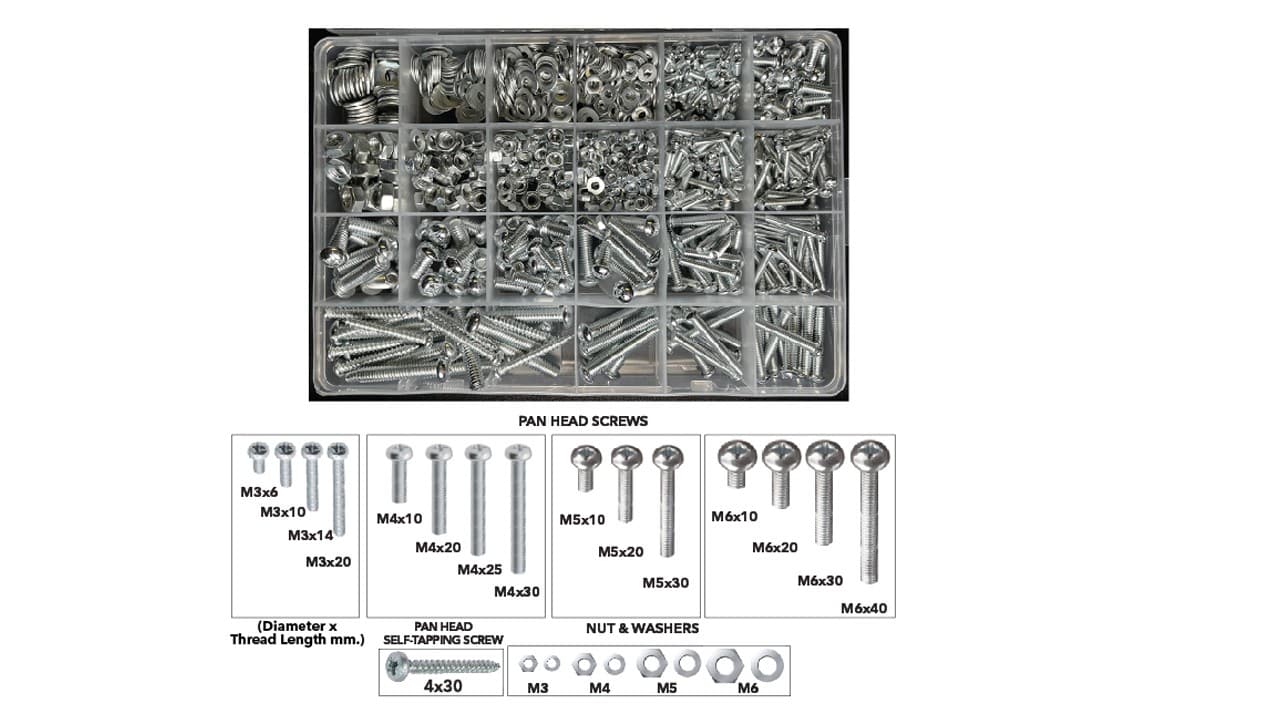 PAN HEAD SCREWS

M3x6
M3x10
M3x14
M3x20

M4x10
M4x20
M4x25
M4x30

M5x10
M5x20
M5x30

M6x10
M6x20
M6x30
M6x40

(Diameter x Thread Length mm.)

PAN HEAD SELF-TAPPING SCREW
4x30

NUT & WASHERS
M3 M4 M5 M6