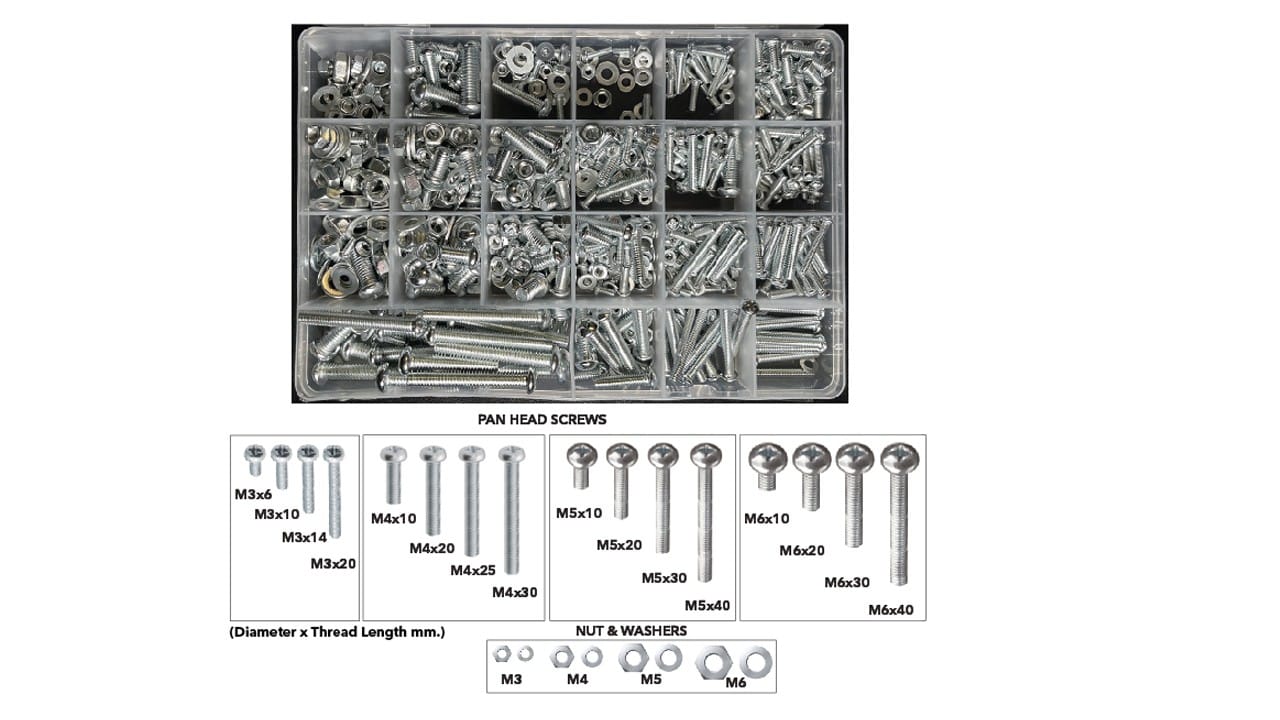 PAN HEAD SCREWS

M3x6
M3x10
M3x14
M3x20

M4x10
M4x20
M4x25
M4x30

M5x10
M5x20
M5x30
M5x40

M6x10
M6x20
M6x30
M6x40

(Diameter x Thread Length mm.)

NUT & WASHERS

M3
M4
M5
M6