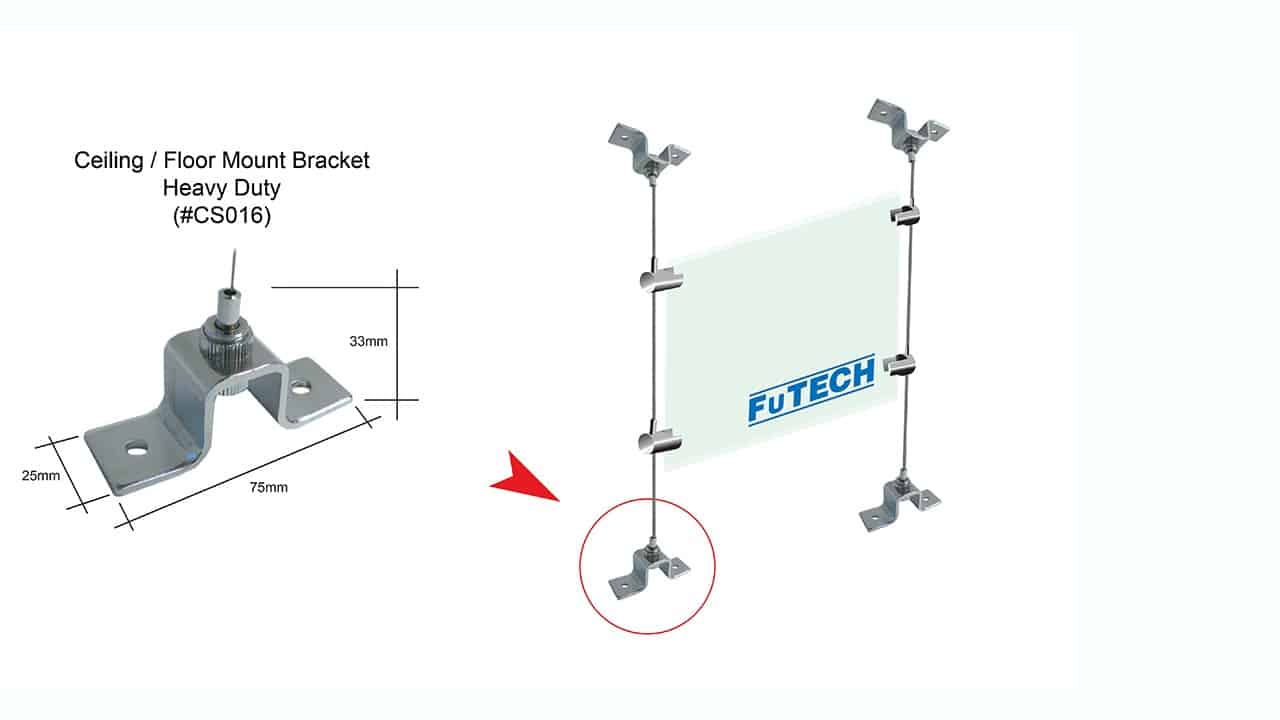 Ceiling / Floor Mount Bracket
Heavy Duty
(#CS016)

33mm

25mm

75mm

FuTECH