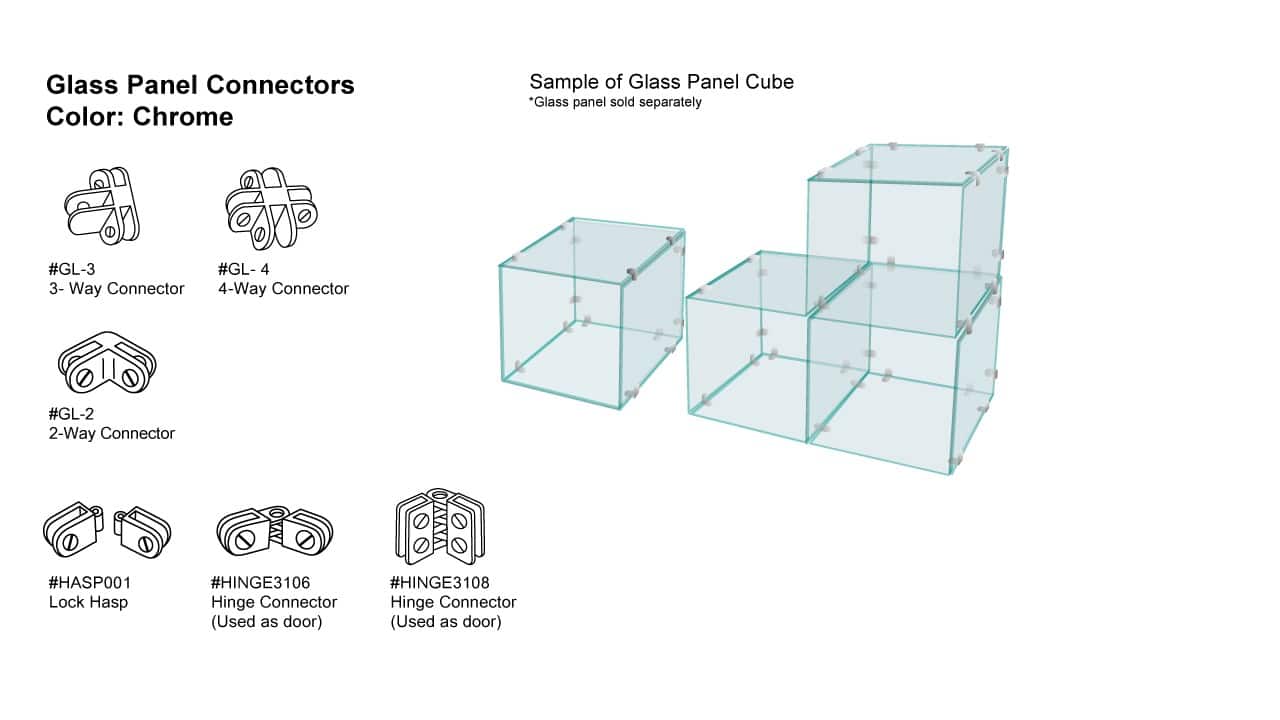 Glass Panel Connectors
Color: Chrome

#GL-3
3- Way Connector

#GL- 4
4-Way Connector

#GL-2
2-Way Connector

#HASP001
Lock Hasp

#HINGE3106
Hinge Connector
(Used as door)

#HINGE3108
Hinge Connector
(Used as door)

Sample of Glass Panel Cube
*Glass panel sold separately